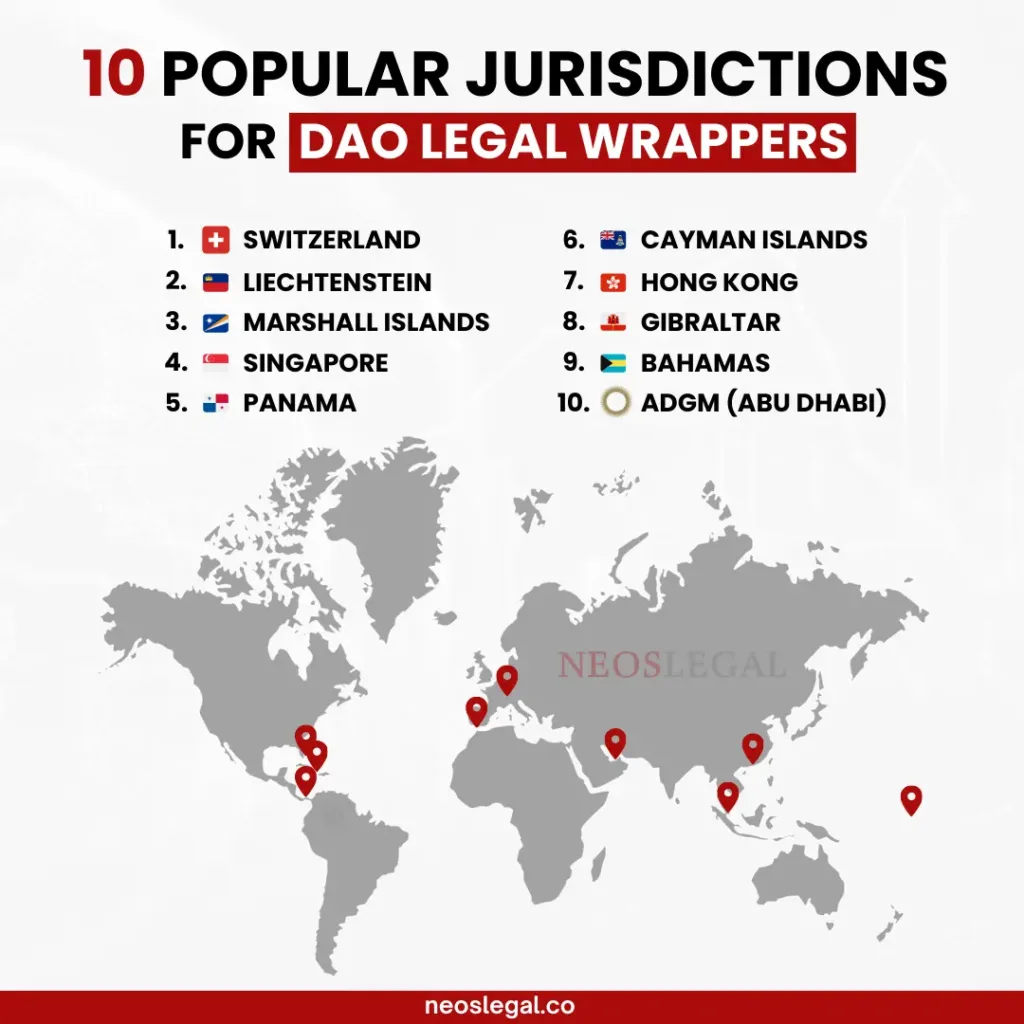 10 POPULAR JURISDICTIONS FOR DAO LEGAL WRAPPERS

1. SWITZERLAND
2. LIECHTENSTEIN
3. MARSHALL ISLANDS
4. SINGAPORE
5. PANAMA

6. CAYMAN ISLANDS
7. HONG KONG
8. GIBRALTAR
9. BAHAMAS
10. ADGM (ABU DHABI)

NEOSLEGAL

neoslegal.co